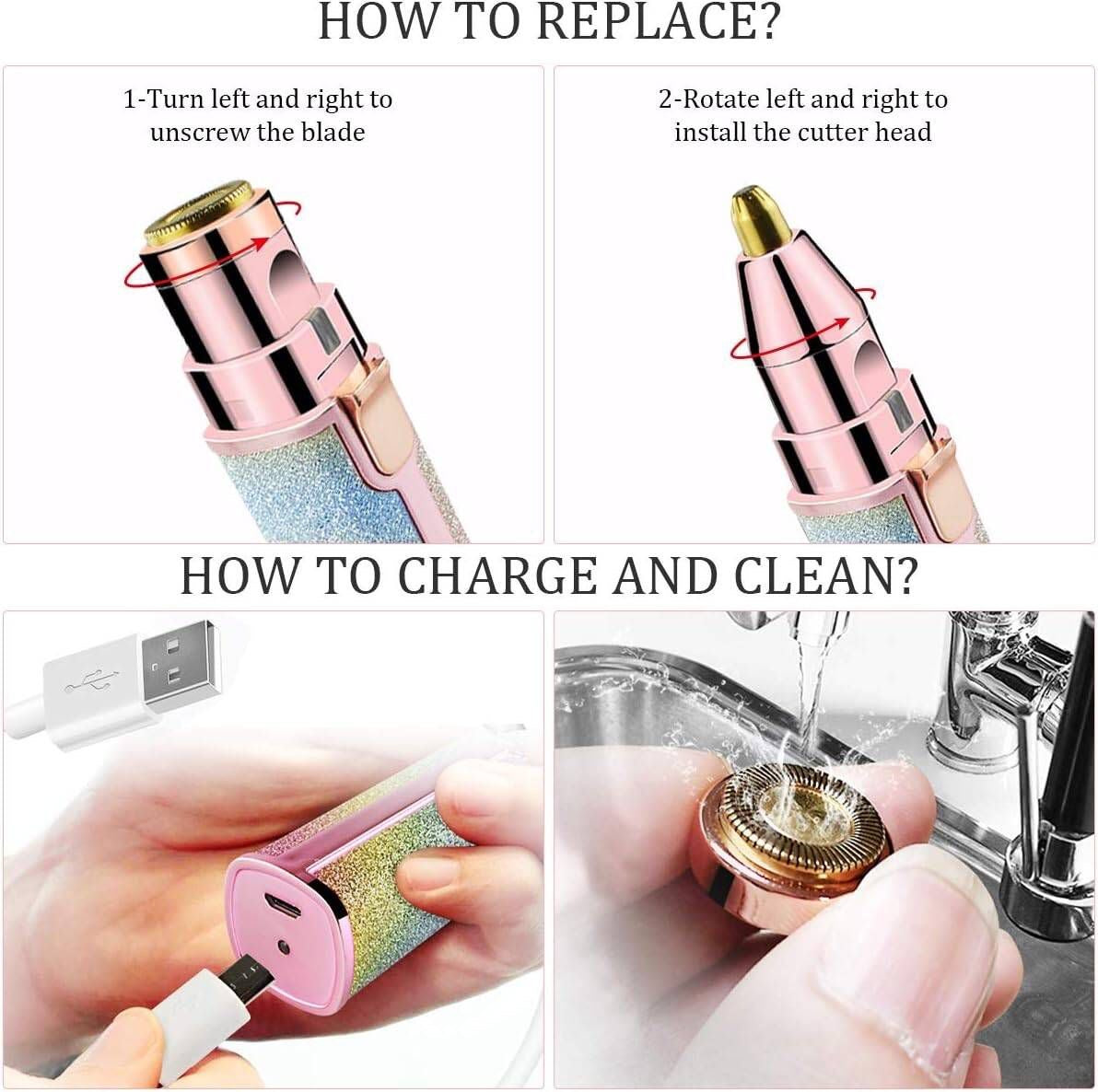 HOW TO REPLACE?

1-Turn left and right to unscrew the blade

2-Rotate left and right to install the cutter head

HOW TO CHARGE AND CLEAN?